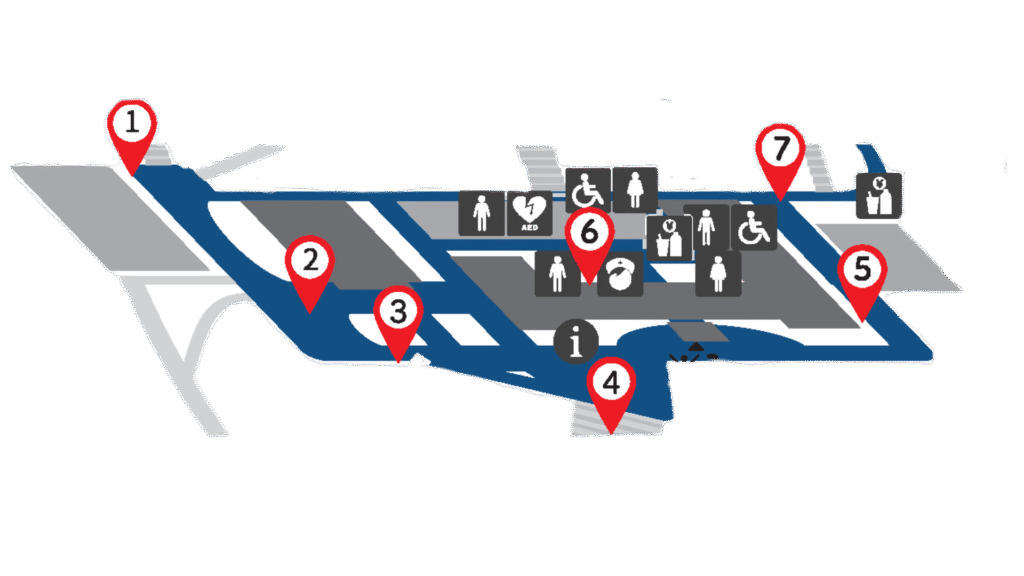 1
2
3
4
5
6
7
AED
i